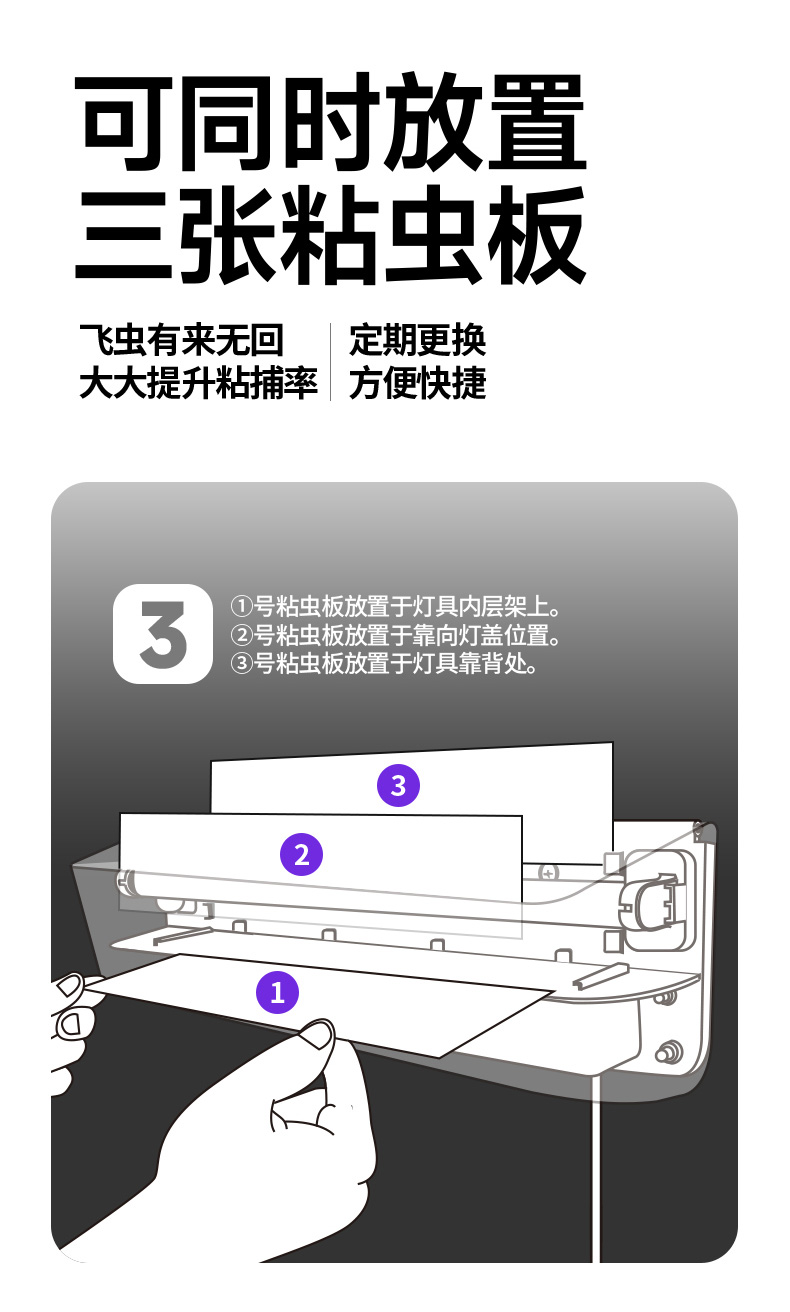 可同时放置
三张粘虫板

飞虫有来无回
大大提升粘捕率

定期更换
方便快捷

3

①号粘虫板放置于灯具内层架上。
②号粘虫板放置于靠向灯盖位置。
③号粘虫板放置于灯具靠背处。

3
2
1