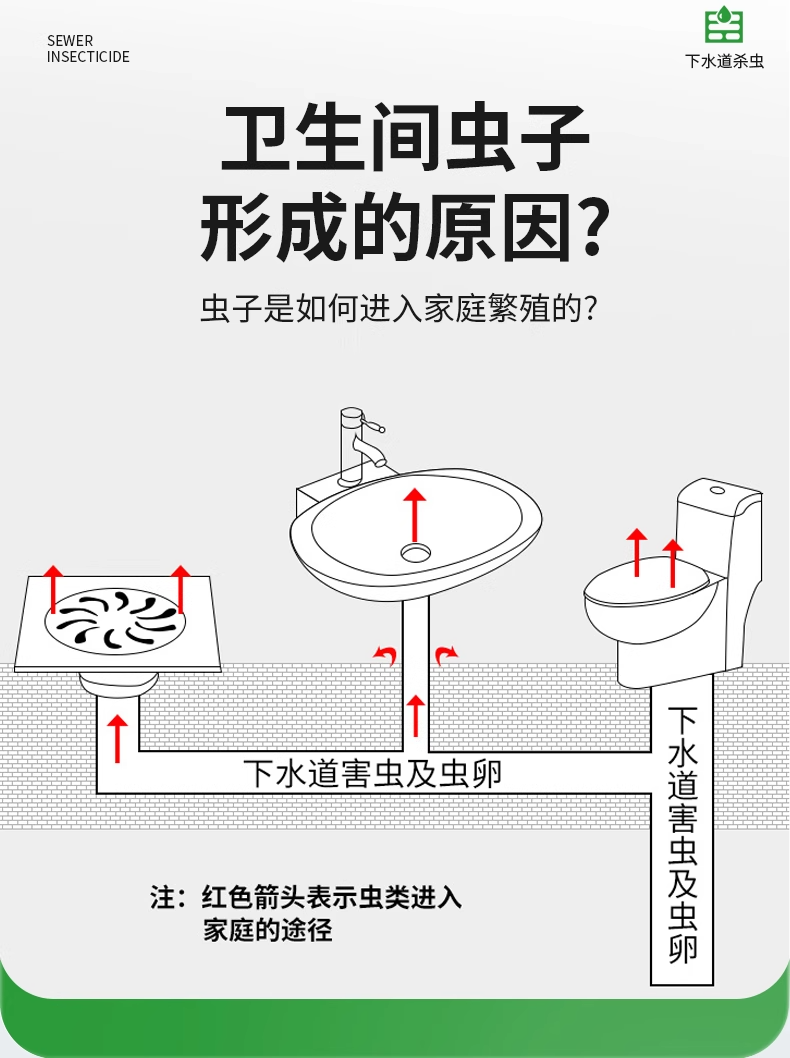 SEWER
INSECTICIDE

下水道杀虫

卫生间虫子
形成的原因?

虫子是如何进入家庭繁殖的?

下水道害虫及虫卵

下水道害虫及虫卵

注:红色箭头表示虫类进入家庭的途径